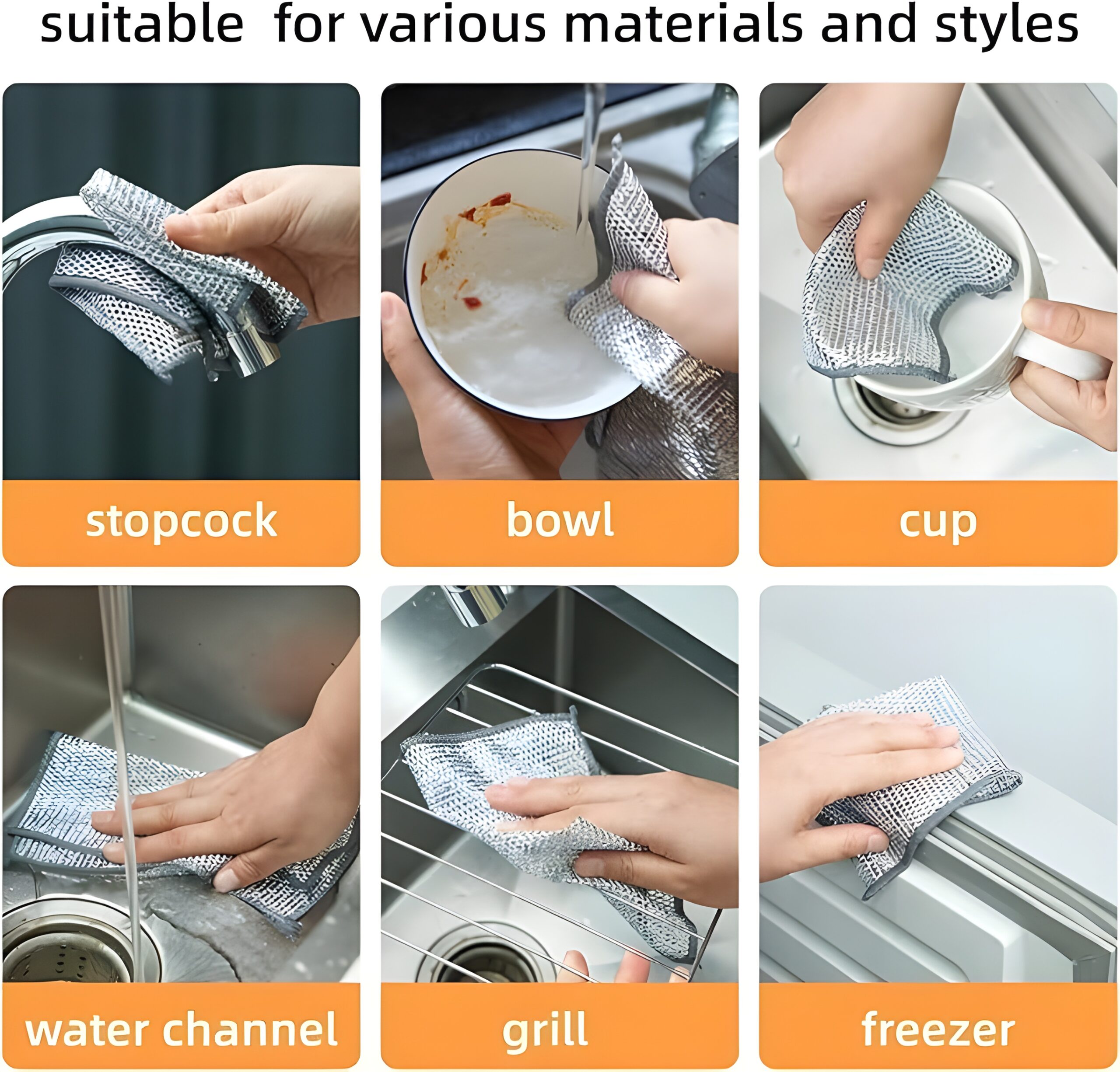 suitable  for various materials and styles

stopcock

bowl

cup

water channel

grill

freezer